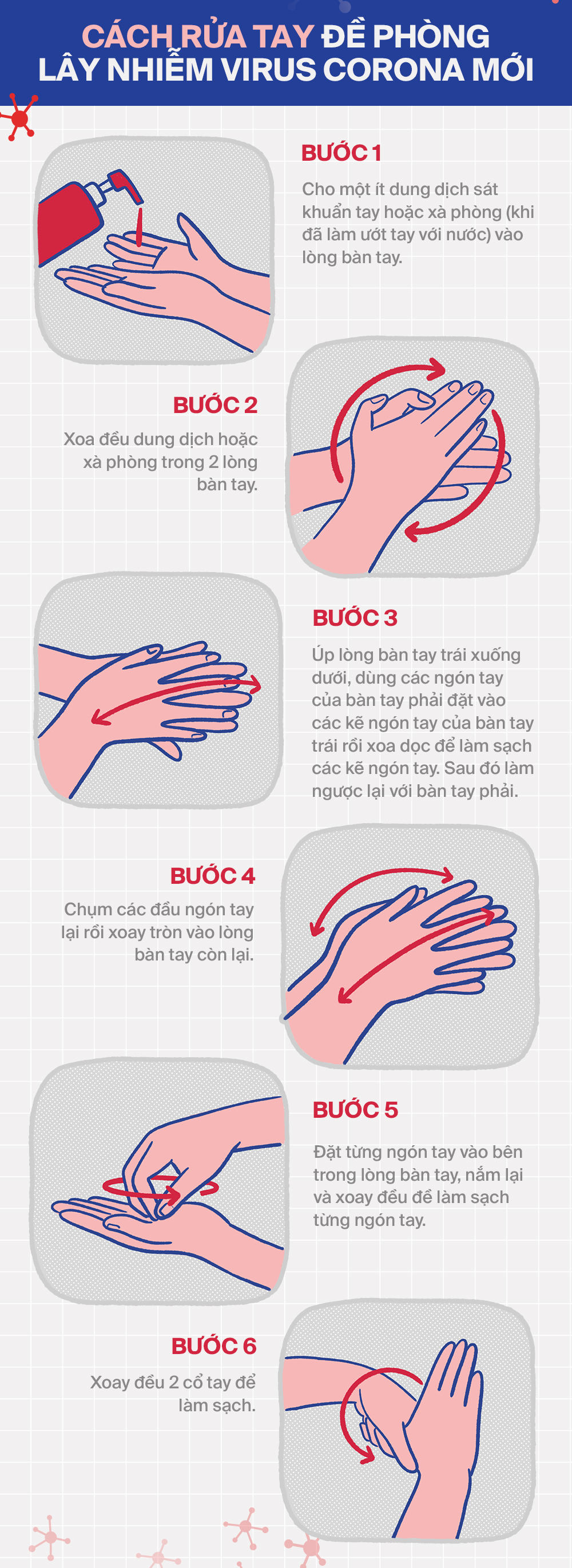 CÁCH RỬA TAY ĐỀ PHÒNG LÂY NHIỄM VIRUS CORONA MỚI

BƯỚC 1

Cho một ít dung dịch sát khuẩn tay hoặc xà phòng (khi đã làm ướt tay với nước) vào lòng bàn tay.

BƯỚC 2

Xoa đều dung dịch hoặc xà phòng trong 2 lòng bàn tay.

BƯỚC 3

Úp lòng bàn tay trái xuống dưới, dùng các ngón tay của bàn tay phải đặt vào các kẽ ngón tay của bàn tay trái rồi xoa dọc để làm sạch các kẽ ngón tay. Sau đó làm ngược lại với bàn tay phải.

BƯỚC 4

Chụm các đầu ngón tay lại rồi xoay tròn vào lòng bàn tay còn lại.

BƯỚC 5

Đặt từng ngón tay vào bên trong lòng bàn tay, nắm lại và xoay đều để làm sạch từng ngón tay.

BƯỚC 6

Xoay đều 2 cổ tay để làm sạch.